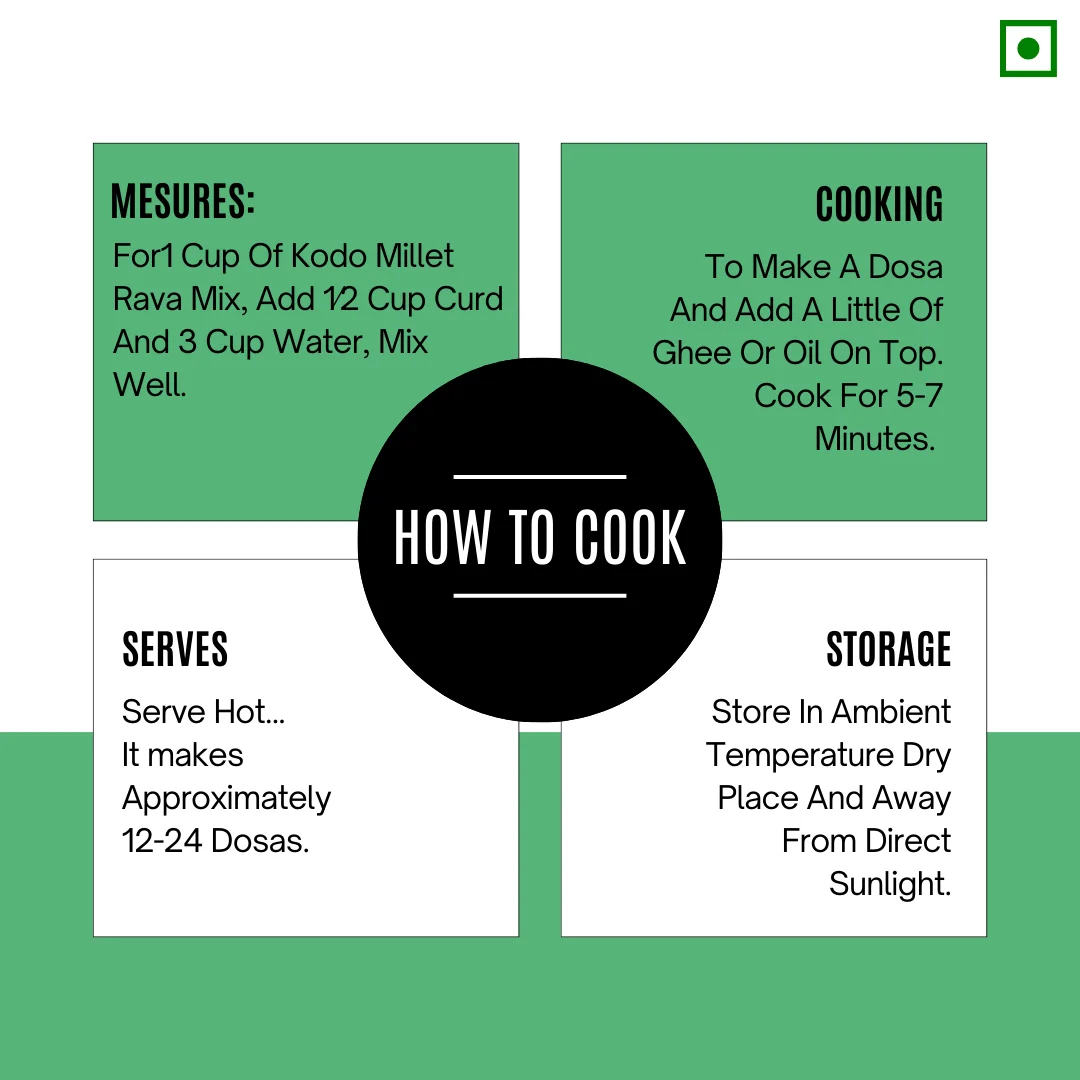 MESURES:
For1 Cup Of Kodo Millet Rava Mix, Add ½ Cup Curd And 3 Cup Water, Mix Well.

COOKING
To Make A Dosa And Add A Little Of Ghee Or Oil On Top. Cook For 5-7 Minutes.

HOW TO COOK

SERVES
Serve Hot...
It makes Approximately 12-24 Dosas.

STORAGE
Store In Ambient Temperature Dry Place And Away From Direct Sunlight.